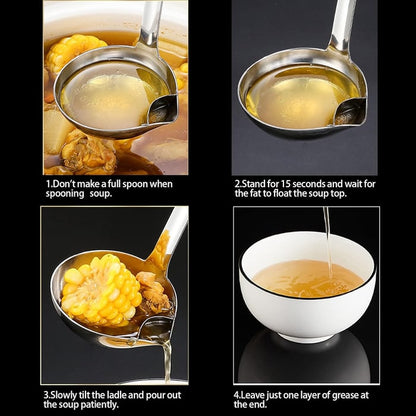 1.Don't make a full spoon when spooning soup.

2.Stand for 15 seconds and wait for the fat to float the soup top.

3.Slowly tilt the ladle and pour out the soup patiently.

4.Leave just one layer of grease at the end.