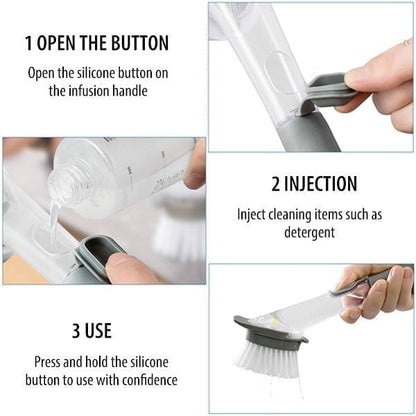 1 OPEN THE BUTTON

Open the silicone button on the infusion handle

2 INJECTION

Inject cleaning items such as detergent

3 USE

Press and hold the silicone button to use with confidence