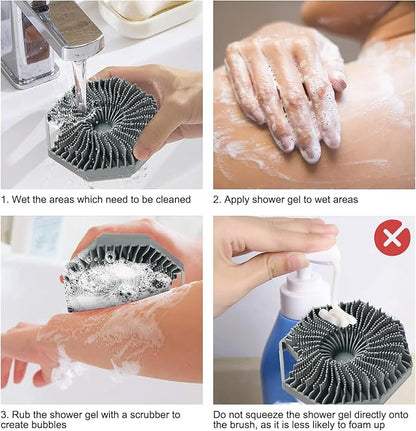 1. Wet the areas which need to be cleaned

2. Apply shower gel to wet areas

3. Rub the shower gel with a scrubber to create bubbles

Do not squeeze the shower gel directly onto the brush, as it is less likely to foam up