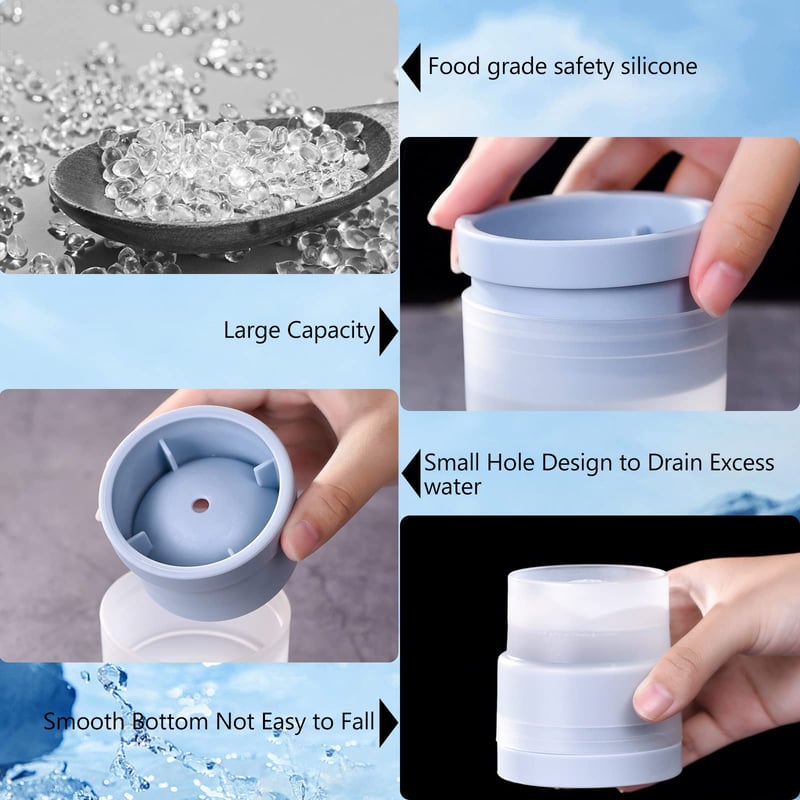 Food grade safety silicone

Large Capacity

Small Hole Design to Drain Excess water

Smooth Bottom Not Easy to Fall