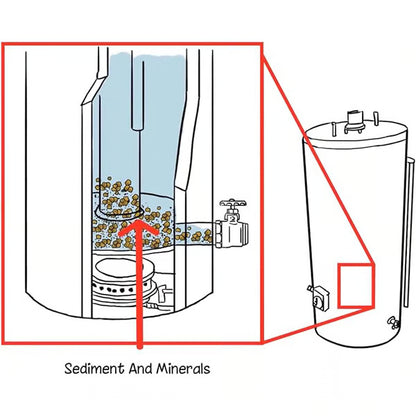 Sediment And Minerals