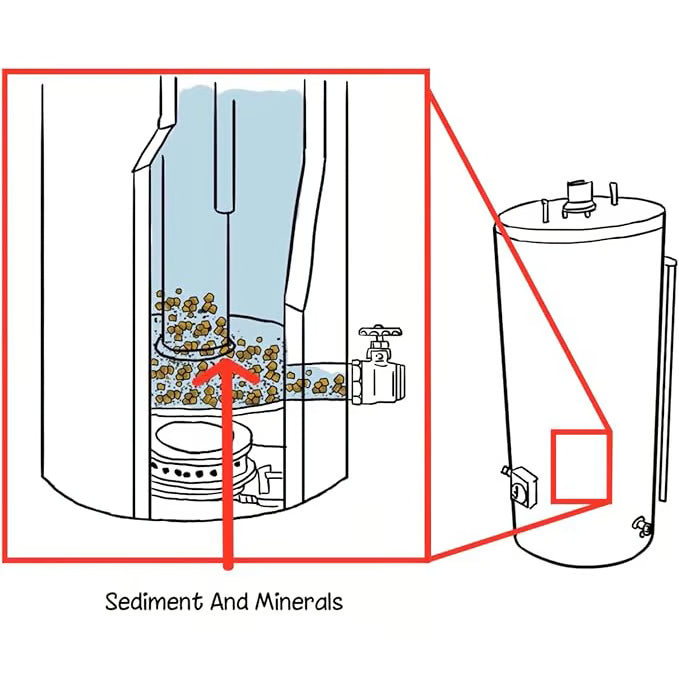 Sediment And Minerals