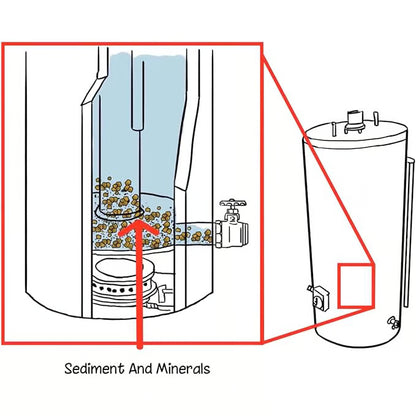 Sediment And Minerals